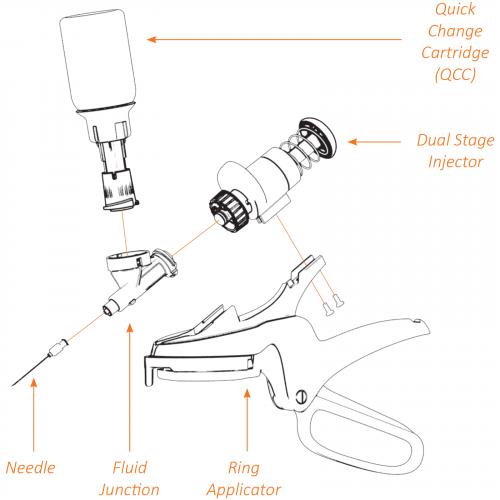 Quick Change Cartridge (QCC)

Dual Stage Injector

Needle

Fluid Junction

Ring Applicator